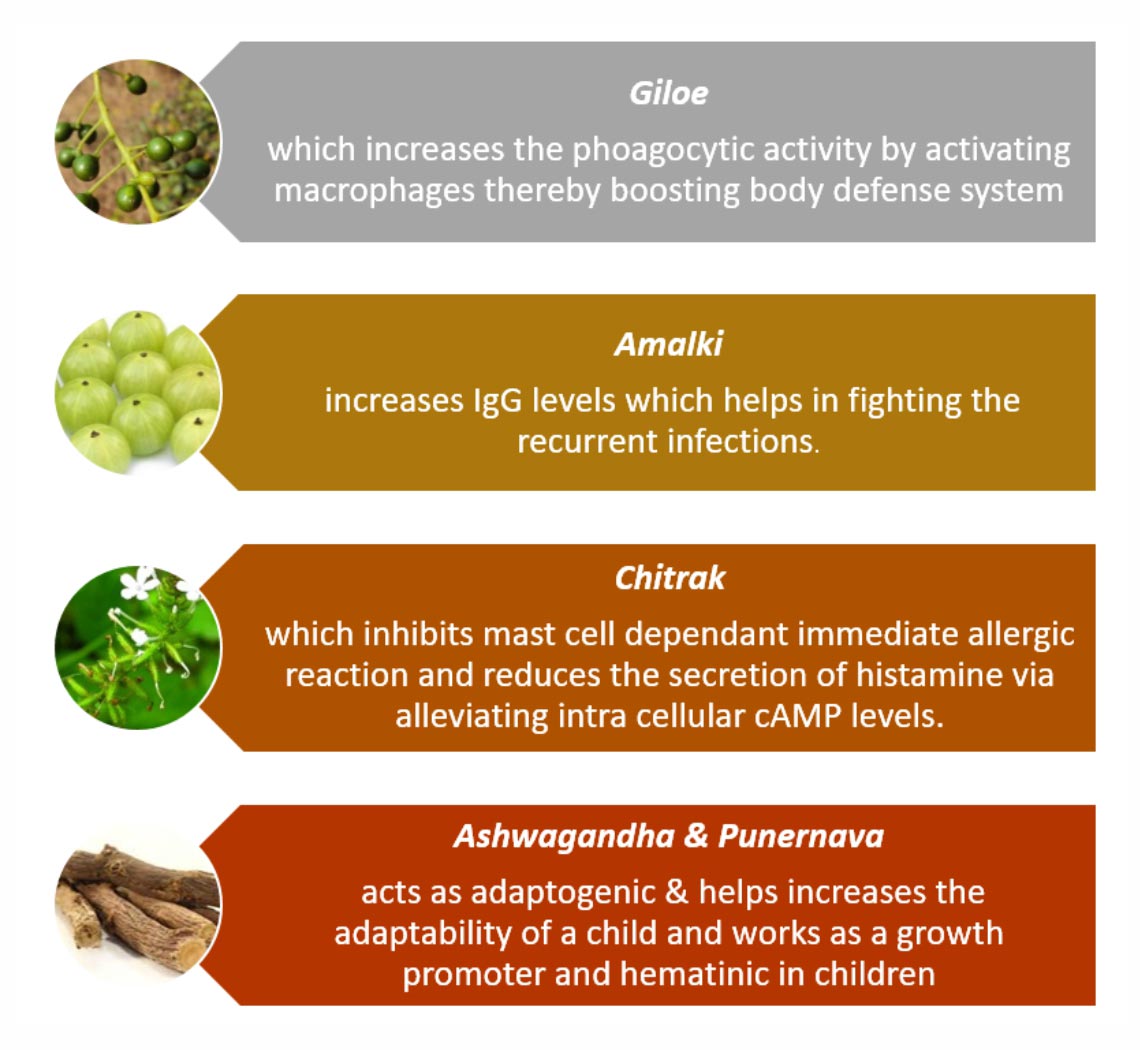 Giloe
which increases the phoagocytic activity by activating macrophages thereby boosting body defense system

Amalki
increases IgG levels which helps in fighting the recurrent infections.

Chitrak
which inhibits mast cell dependant immediate allergic reaction and reduces the secretion of histamine via alleviating intra cellular cAMP levels.

Ashwagandha & Punernava
acts as adaptogenic & helps increases the adaptability of a child and works as a growth promoter and hematinic in children